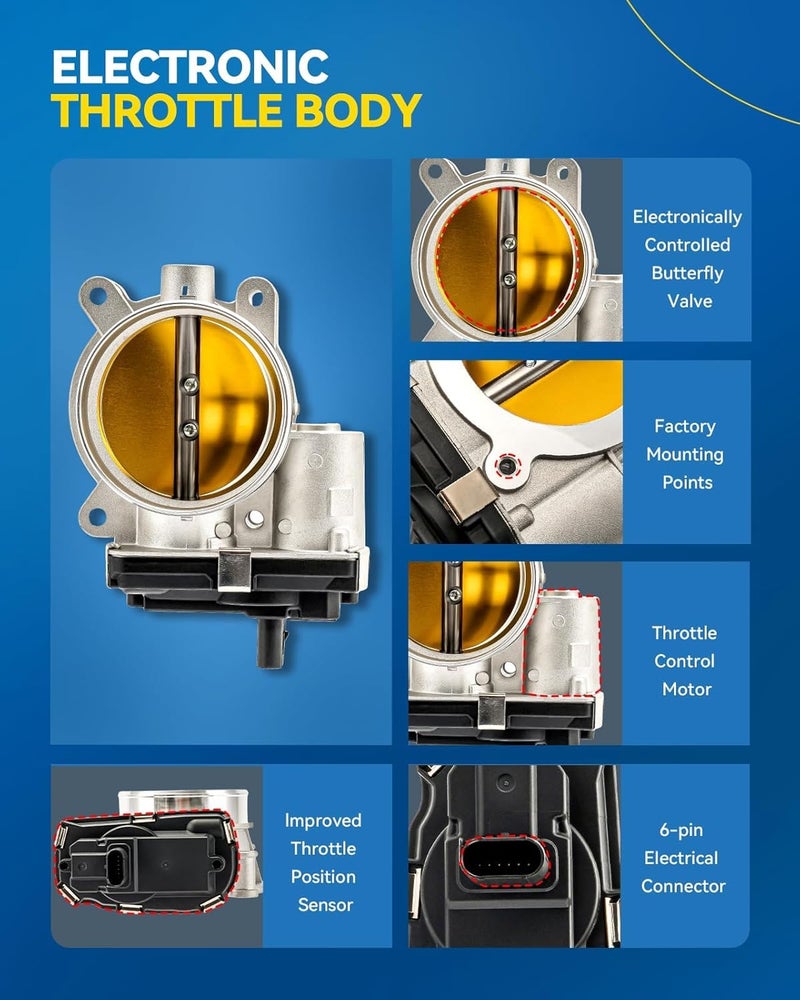 ELECTRONIC
THROTTLE BODY

Electronically Controlled Butterfly Valve

Factory Mounting Points

Throttle Control Motor

Improved Throttle Position Sensor

6-pin Electrical Connector